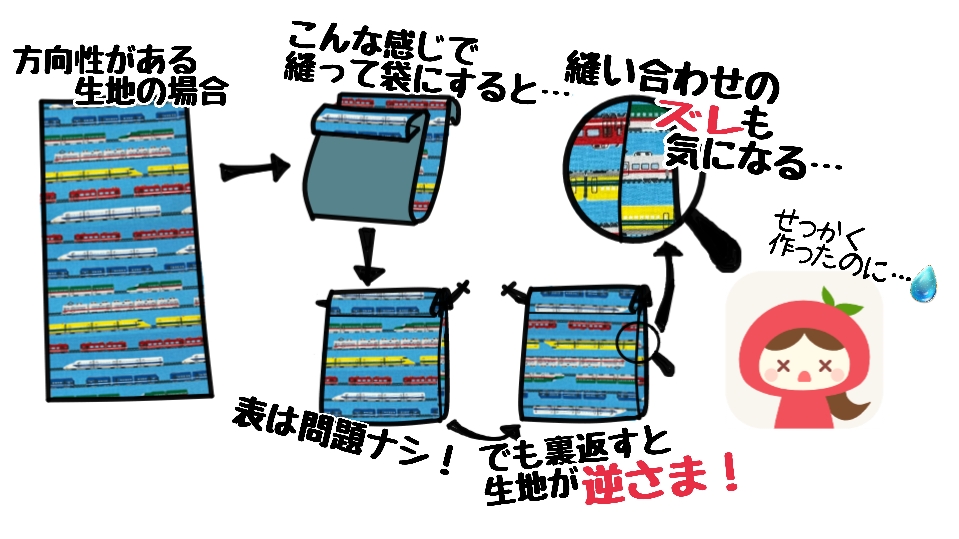 方向性がある
生地の場合

こんな感じで
縫って袋にすると…

縫い合わせの
ズレも
気になる…

せっかく
作ったのに…

表は問題ナシ！

でも裏返すと
生地が逆さま！